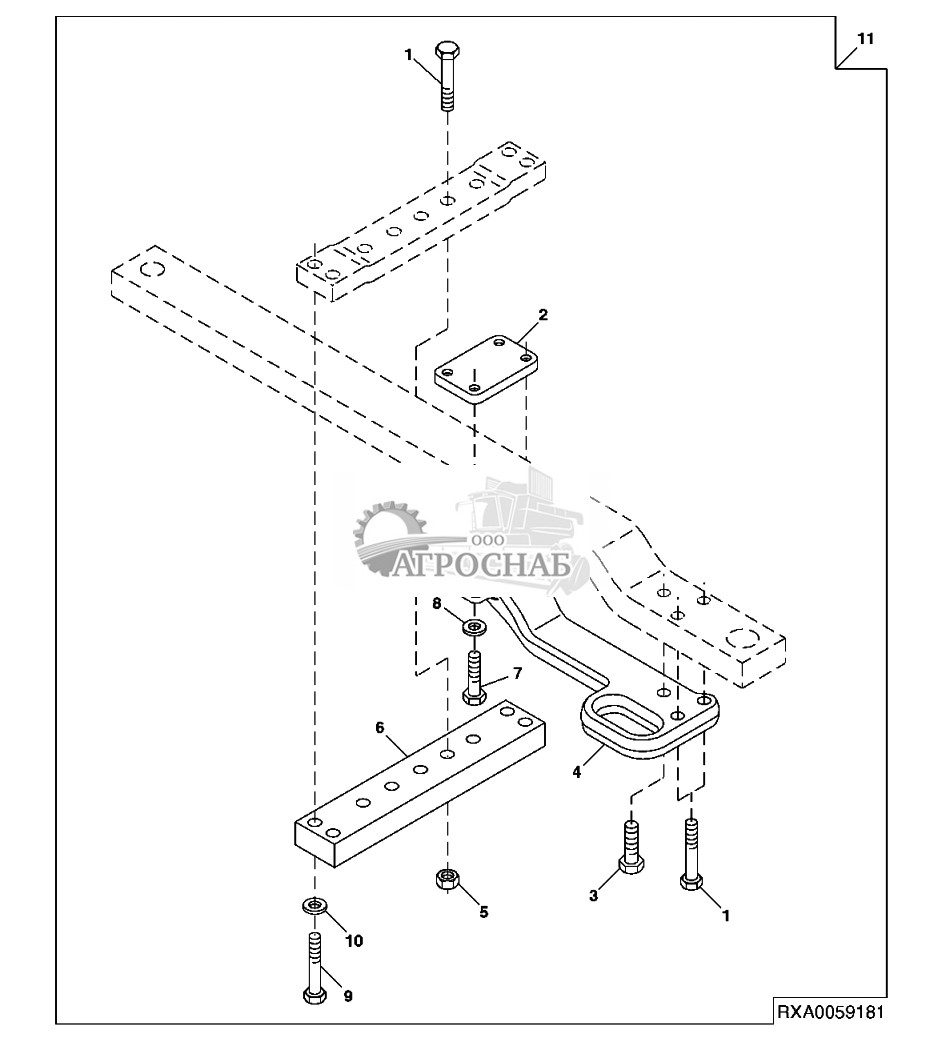 11

1

2

ООО
АГРОСНАБ

8

7

6

4

5

3

1

10

9

RXA0059181